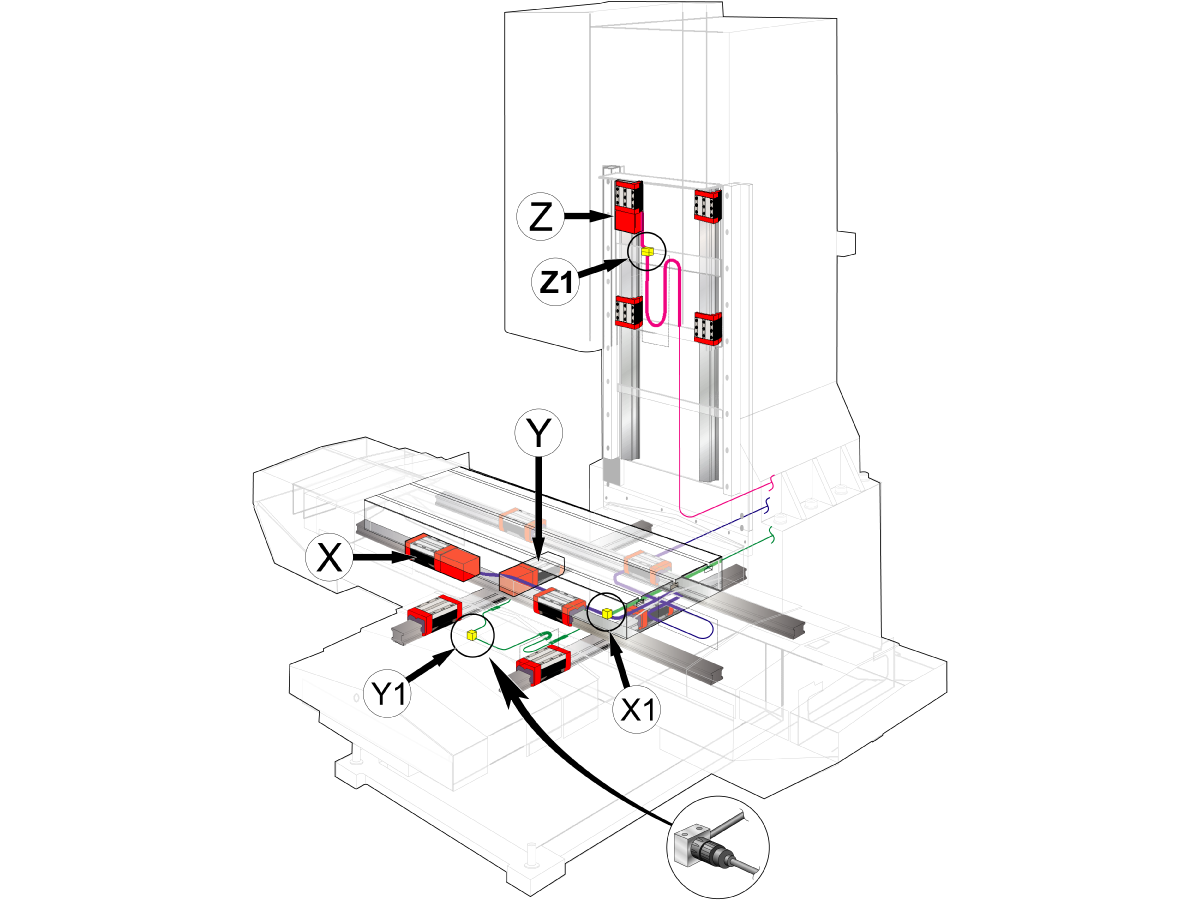 Z
Z1
Y
X
Y1
X1